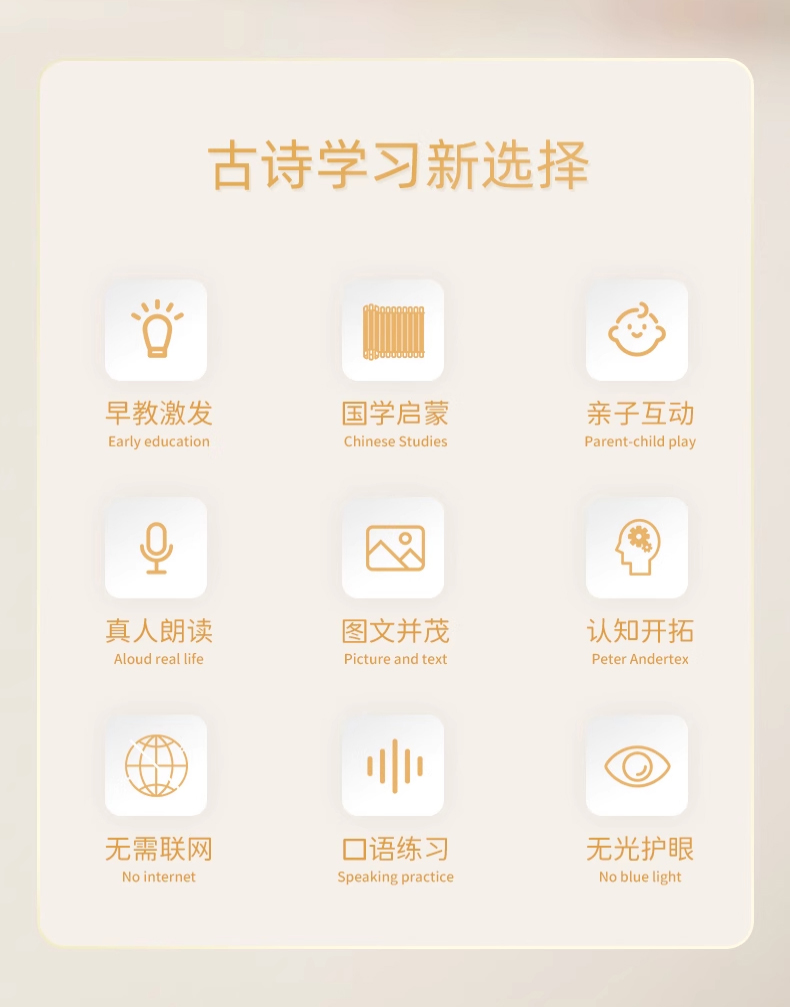 古诗学习新选择

早教激发
Early education

国学启蒙
Chinese Studies

亲子互动
Parent-child play

真人朗读
Aloud real life

图文并茂
Picture and text

认知开拓
Peter Andertex

无需联网
No internet

口语练习
Speaking practice

无光护眼
No blue light